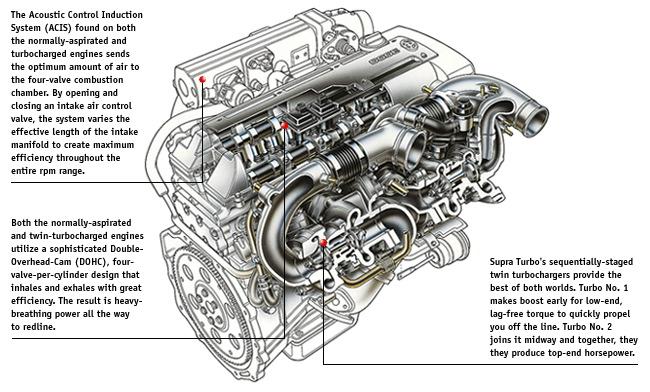 The Acoustic Control Induction System (ACIS) found on both the normally-aspirated and turbocharged engines sends the optimum amount of air to the four-valve combustion chamber. By opening and closing an intake air control valve, the system varies the effective length of the intake manifold to create maximum efficiency throughout the entire rpm range.

Both the normally-aspirated and twin-turbocharged engines utilize a sophisticated Double-Overhead-Cam (DOHC), four-valve-per-cylinder design that inhales and exhales with great efficiency. The result is heavy-breathing power all the way to redline.

Supra Turbo's sequentially-staged twin turbochargers provide the best of both worlds. Turbo No. 1 makes boost early for low-end, lag-free torque to quickly propel you off the line. Turbo No. 2 joins it midway and together, they they produce top-end horsepower.